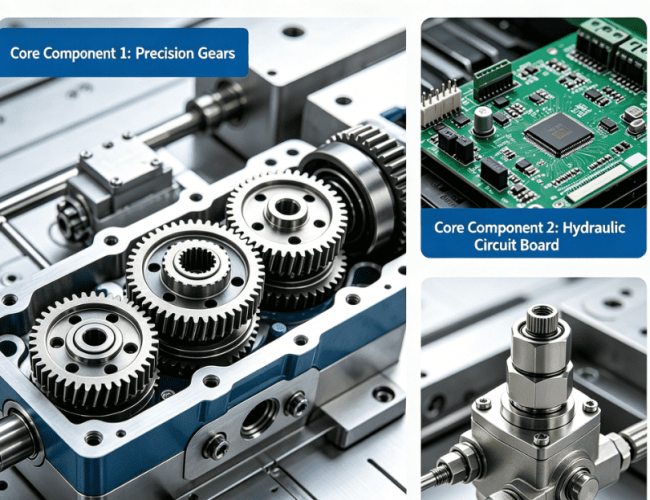 Core Component 1: Precision Gears

Core Component 2: Hydraulic Circuit Board