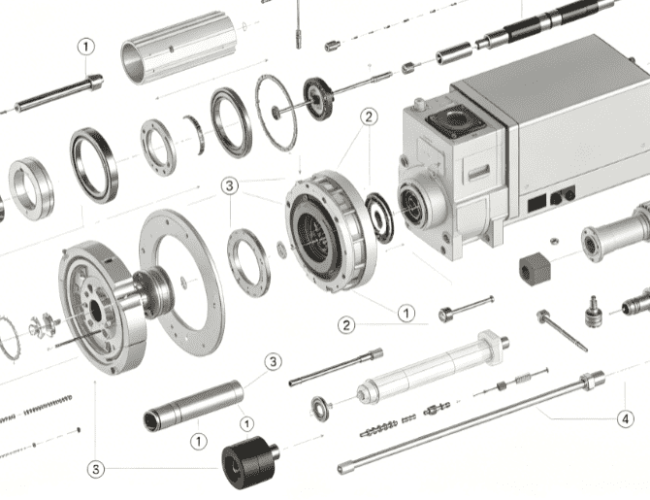 1
2
3
1
2
3
1
1
3
4